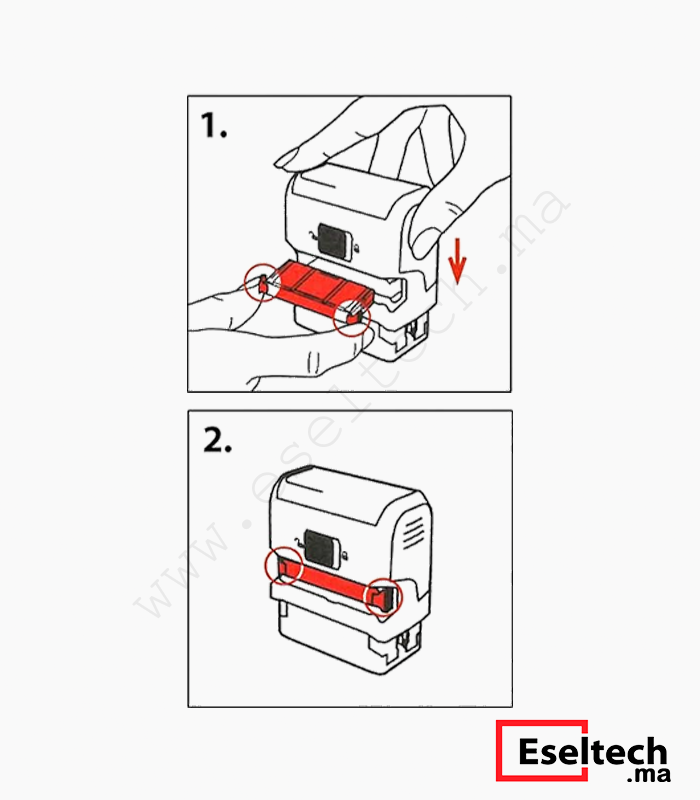 1.

2.

www.eseltech.ma

Eseltech
.ma